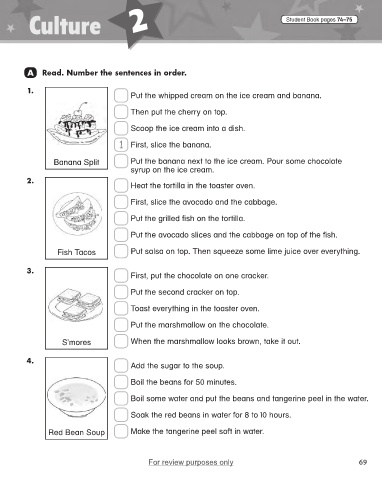 Culture 2

Student Book pages 74–75

A Read. Number the sentences in order.

1.
Banana Split
Put the whipped cream on the ice cream and banana.
Then put the cherry on top.
Scoop the ice cream into a dish.
1 First, slice the banana.
Put the banana next to the ice cream. Pour some chocolate syrup on the ice cream.

2.
Fish Tacos
Heat the tortilla in the toaster oven.
First, slice the avocado and the cabbage.
Put the grilled fish on the tortilla.
Put the avocado slices and the cabbage on top of the fish.
Put salsa on top. Then squeeze some lime juice over everything.

3.
S'mores
First, put the chocolate on one cracker.
Put the second cracker on top.
Toast everything in the toaster oven.
Put the marshmallow on the chocolate.
When the marshmallow looks brown, take it out.

4.
Red Bean Soup
Add the sugar to the soup.
Boil the beans for 50 minutes.
Boil some water and put the beans and tangerine peel in the water.
Soak the red beans in water for 8 to 10 hours.
Make the tangerine peel soft in water.

For review purposes only

69