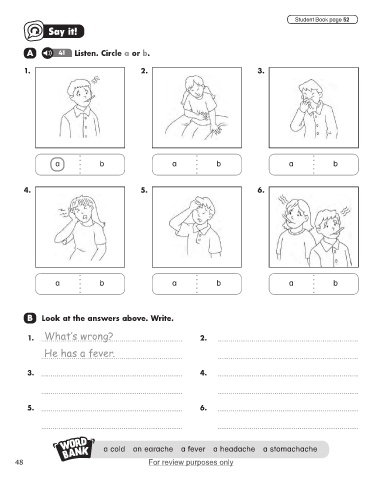 Student Book page 52

Say it!

A 41 Listen. Circle a or b.

1. a b
2. a b
3. a b
4. a b
5. a b
6. a b

B Look at the answers above. Write.

1. What's wrong?
He has a fever.
2.
3.
4.
5.
6.

WORD BANK a cold an earache a fever a headache a stomachache

48

For review purposes only