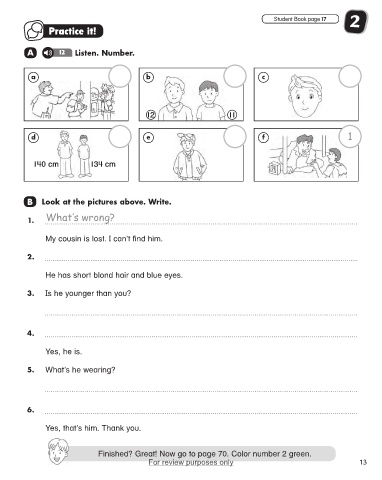 Student Book page 17

2

Practice it!

A 12 Listen. Number.

a

b

12

11

c

d

140 cm

134 cm

e

f

1

B Look at the pictures above. Write.

1. What's wrong?

My cousin is lost. I can't find him.

2.

He has short blond hair and blue eyes.

3. Is he younger than you?

4.

Yes, he is.

5. What's he wearing?

6.

Yes, that's him. Thank you.

Finished? Great! Now go to page 70. Color number 2 green.

For review purposes only

13