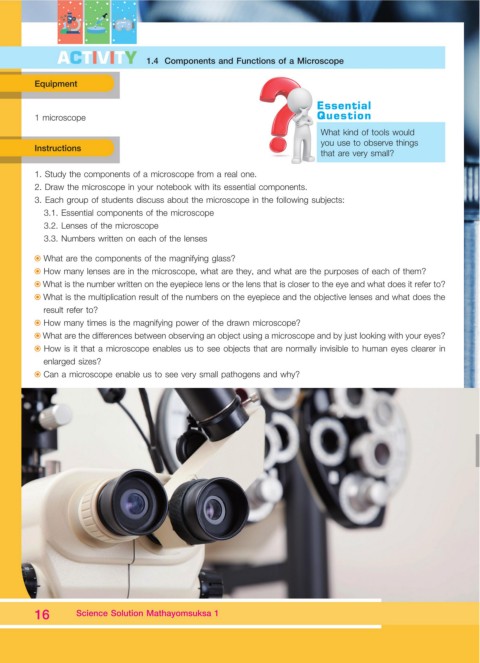 ACTIVITY 1.4 Components and Functions of a Microscope

Equipment

1 microscope

Essential Question

What kind of tools would you use to observe things that are very small?

Instructions

1. Study the components of a microscope from a real one.
2. Draw the microscope in your notebook with its essential components.
3. Each group of students discuss about the microscope in the following subjects:
3.1. Essential components of the microscope
3.2. Lenses of the microscope
3.3. Numbers written on each of the lenses

What are the components of the magnifying glass?
How many lenses are in the microscope, what are they, and what are the purposes of each of them?
What is the number written on the eyepiece lens or the lens that is closer to the eye and what does it refer to?
What is the multiplication result of the numbers on the eyepiece and the objective lenses and what does the result refer to?
How many times is the magnifying power of the drawn microscope?
What are the differences between observing an object using a microscope and by just looking with your eyes?
How is it that a microscope enables us to see objects that are normally invisible to human eyes clearer in enlarged sizes?
Can a microscope enable us to see very small pathogens and why?

16 Science Solution Mathayomsuksa 1